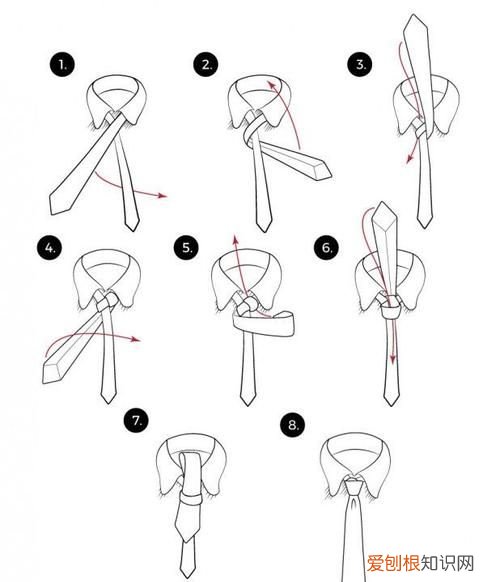 1.
2.
3.
4.
5.
6.
7.
8.
爱刨根知识网