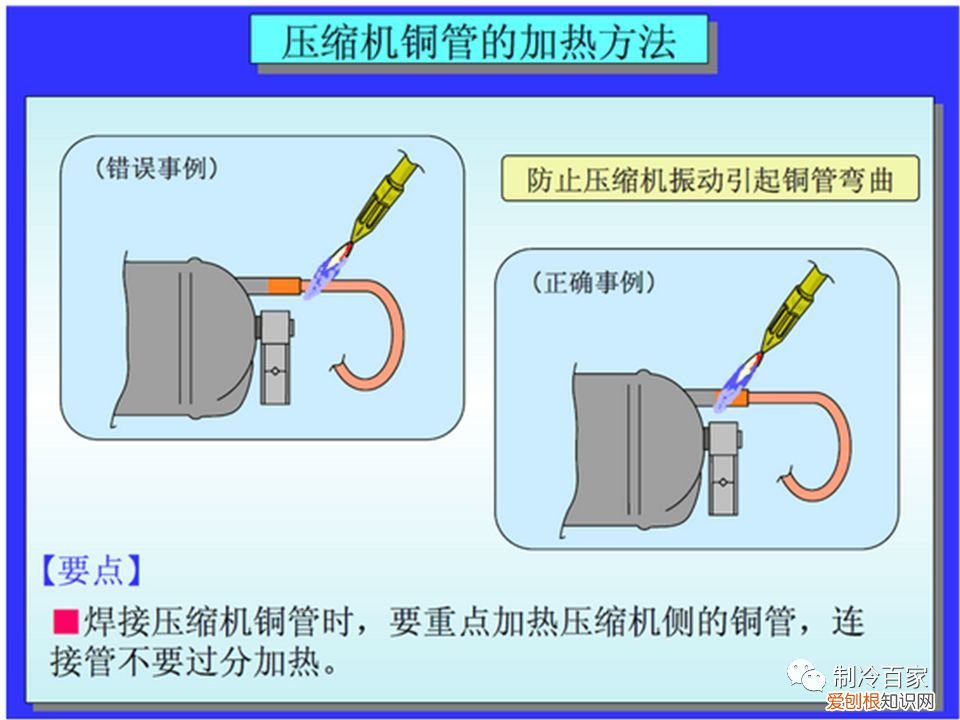 压缩机铜管的加热方法

（错误事例）

防止压缩机振动引起铜管弯曲

（正确事例）

【要点】

■焊接压缩机铜管时，要重点加热压缩机侧的铜管，连接管不要过分加热。

制冷百家

爱刨根知识网