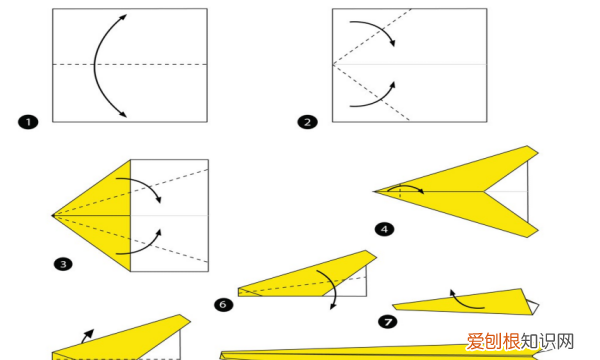 1

2

3

4

6

7

爱刨根知识网