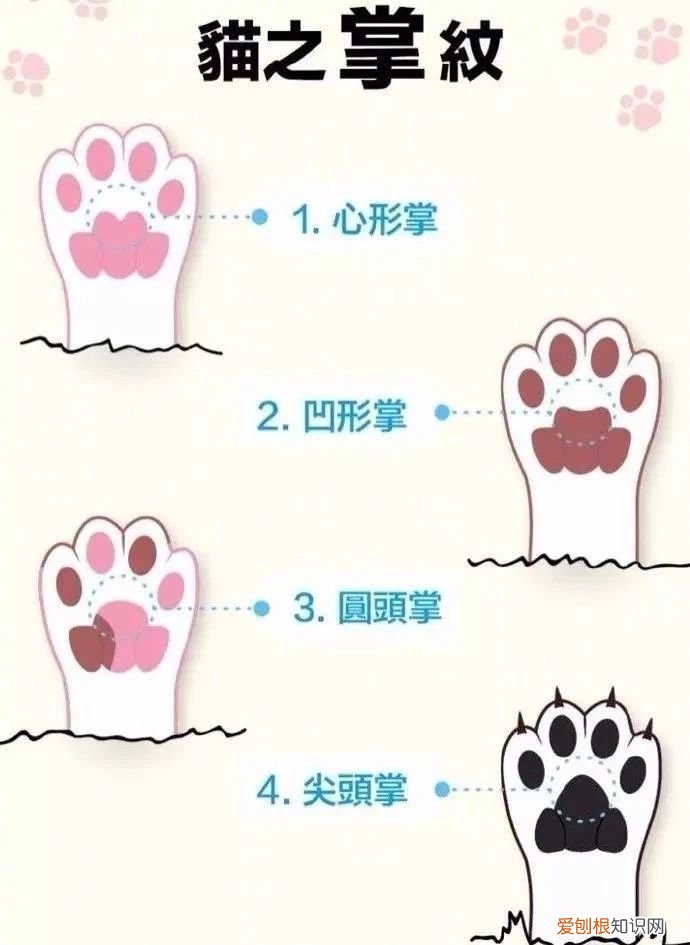 貓之掌紋

1. 心形掌

2. 凹形掌

3. 圓頭掌

4. 尖頭掌

爱创根知识网