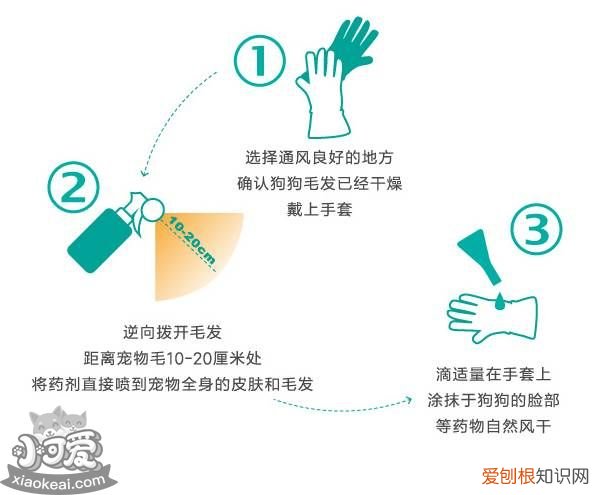 ①

选择通风良好的地方
确认狗狗毛发已经干燥
戴上手套

②

10-20cm

逆向拨开毛发
距离宠物毛10-20厘米处
将药剂直接喷到宠物全身的皮肤和毛发

③

滴适量在手套上
涂抹于狗狗的脸部
等药物自然风干

小可爱
xiaokeai.com

爱刨根知识网