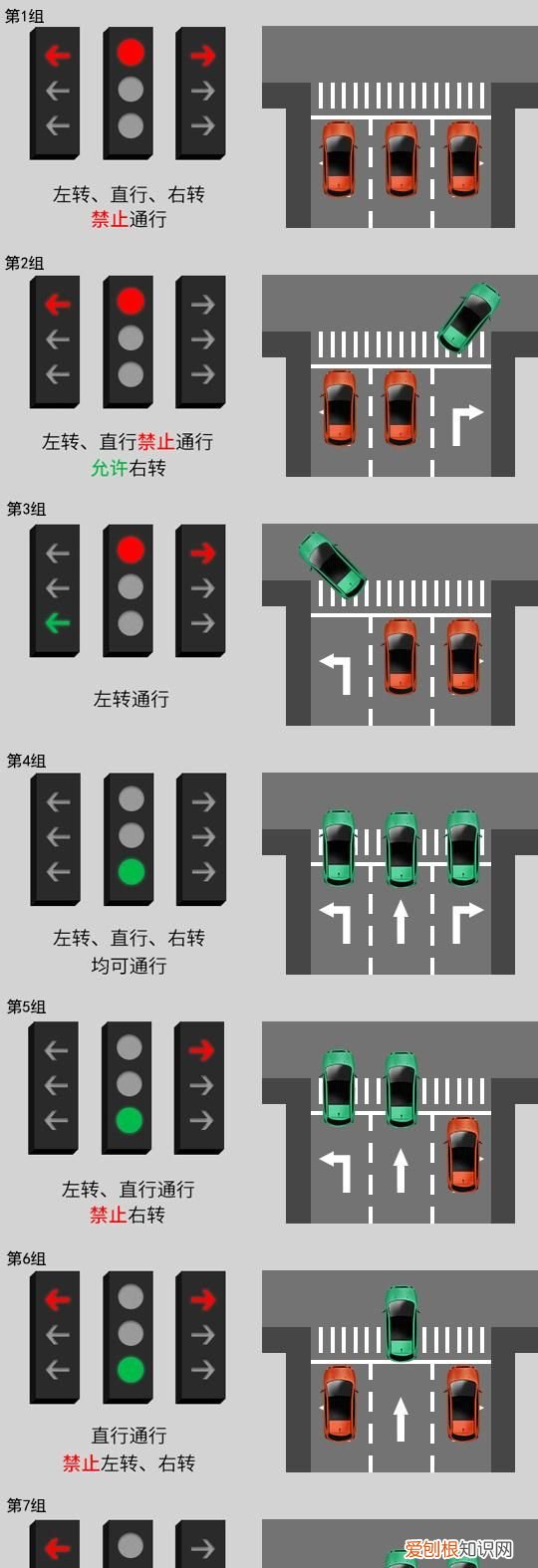 第1组

左转、直行、右转
禁止通行

第2组

左转、直行禁止通行
允许右转

第3组

左转通行

第4组

左转、直行、右转
均可通行

第5组

左转、直行通行
禁止右转

第6组

直行通行
禁止左转、右转

第7组

爱创根知识网