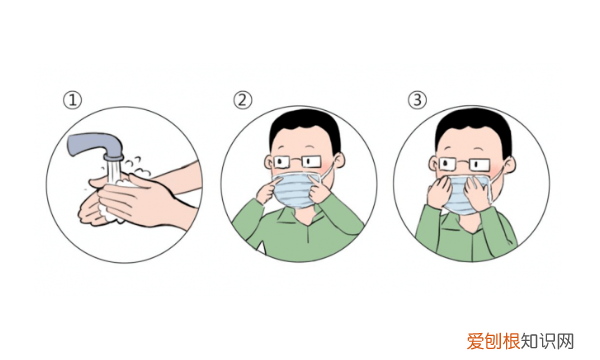 ①

②

③

爱刨根知识网