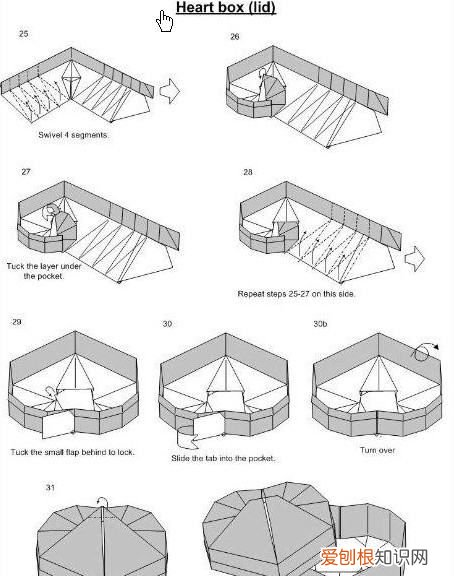 Heart box (lid)

25

Swivel 4 segments.

26

27

Tuck the layer under the pocket.

28

Repeat steps 25-27 on this side.

29

Tuck the small flap behind to lock.

30

Slide the tab into the pocket.

30b

Turn over

31

爱创根知识网