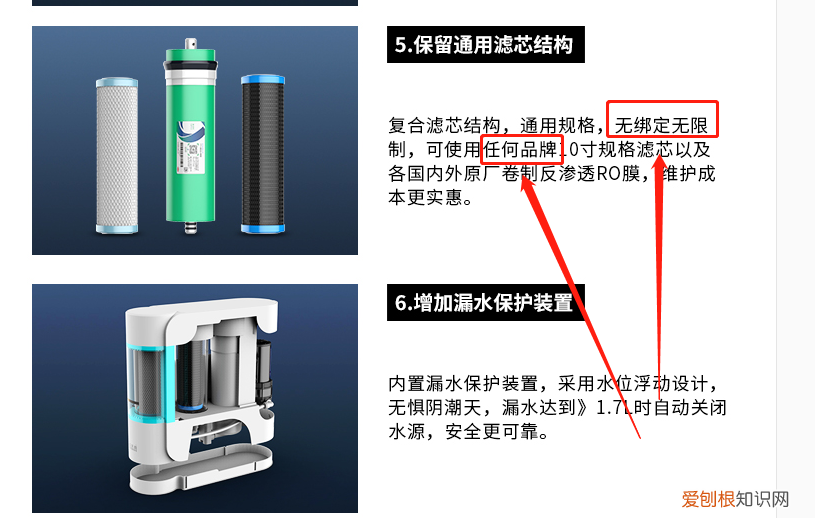 5.保留通用滤芯结构

复合滤芯结构，通用规格，无绑定无限制，可使用任何品牌10寸规格滤芯以及各国内外原厂卷制反渗透RO膜，维护成本更实惠。

6.增加漏水保护装置

内置漏水保护装置，采用水位浮动设计，无惧阴潮天，漏水达到》1.7L时自动关闭水源，安全更可靠。

爱刨根知识网