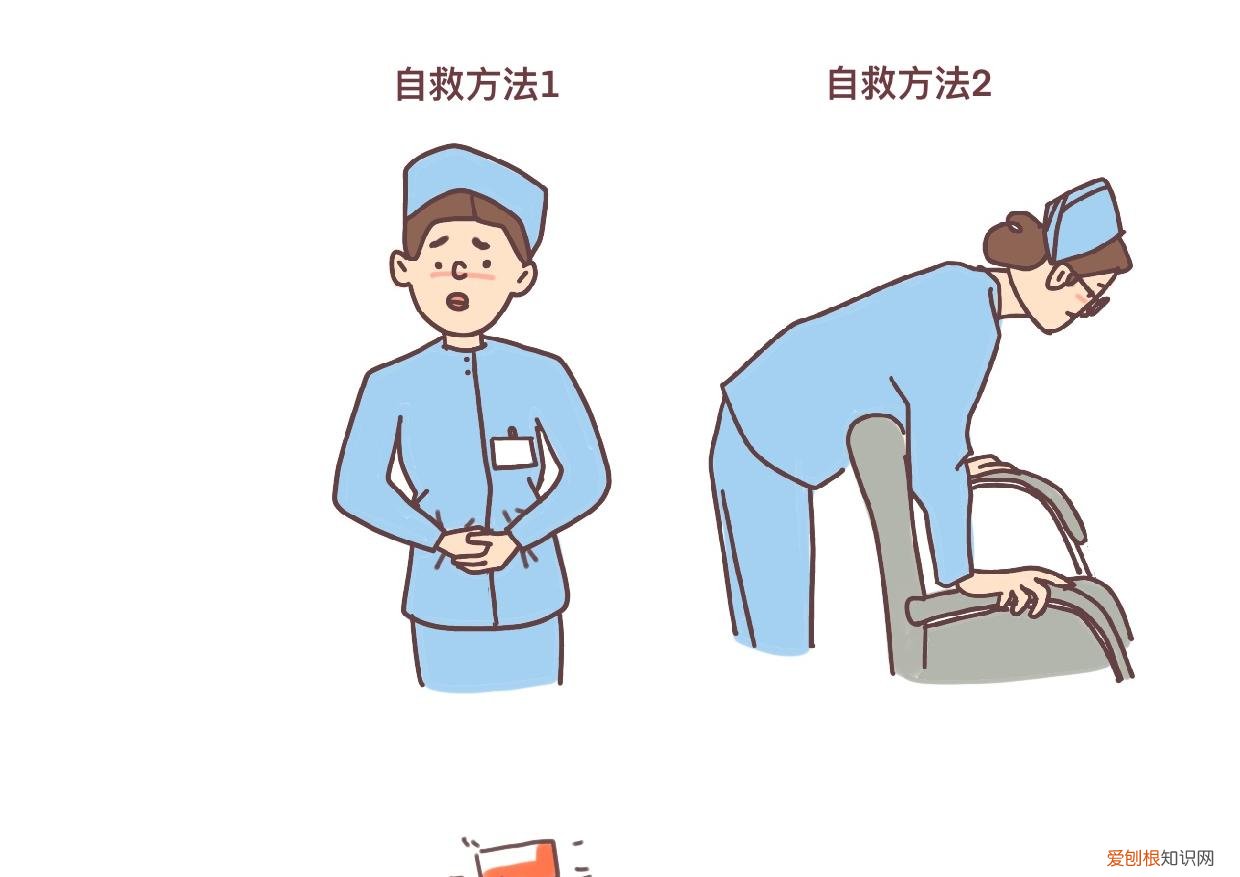 自救方法1

自救方法2

爱刨根知识网