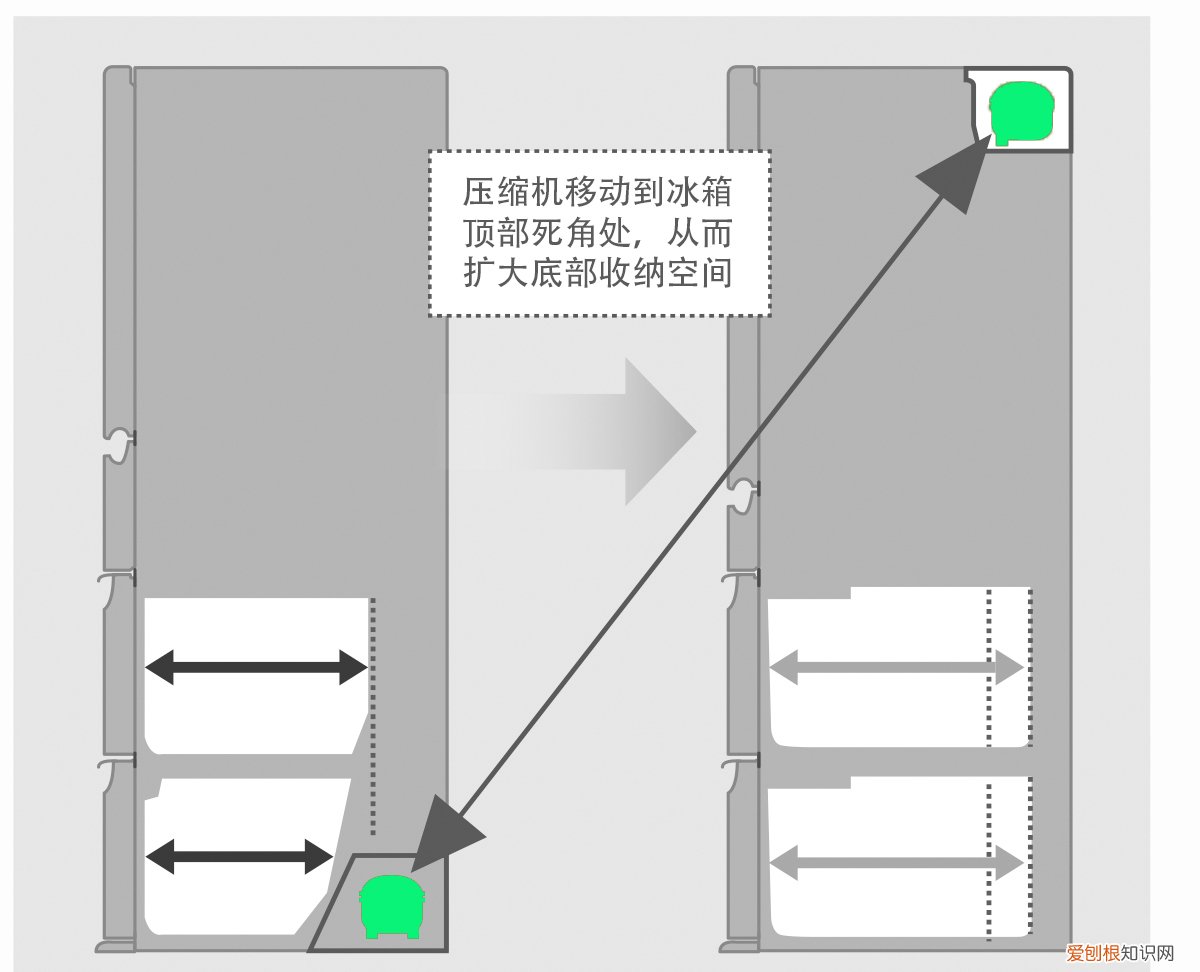 压缩机移动到冰箱顶部死角处，从而扩大底部收纳空间

爱创根知识网